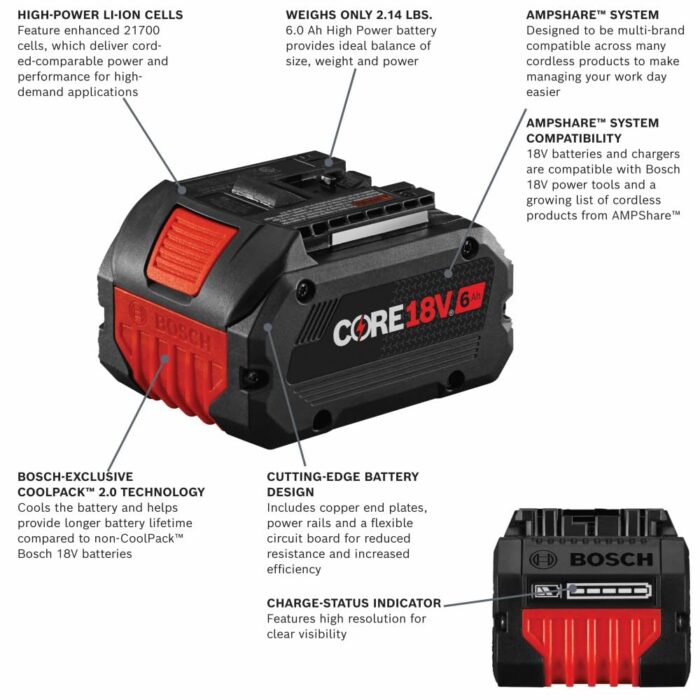 HIGH-POWER LI-ION CELLS
Feature enhanced 21700 cells, which deliver corded-comparable power and performance for high-demand applications

WEIGHS ONLY 2.14 LBS.
6.0 Ah High Power battery provides ideal balance of size, weight and power

AMPSHARE™ SYSTEM
Designed to be multi-brand compatible across many cordless products to make managing your work day easier

AMPSHARE™ SYSTEM COMPATIBILITY
18V batteries and chargers are compatible with Bosch 18V power tools and a growing list of cordless products from AMPShare™

BOSCH

CORE18V 6Ah

BOSCH-EXCLUSIVE COOLPACK™ 2.0 TECHNOLOGY
Cools the battery and helps provide longer battery lifetime compared to non-CoolPack™ Bosch 18V batteries

CUTTING-EDGE BATTERY DESIGN
Includes copper end plates, power rails and a flexible circuit board for reduced resistance and increased efficiency

CHARGE-STATUS INDICATOR
Features high resolution for clear visibility

BOSCH