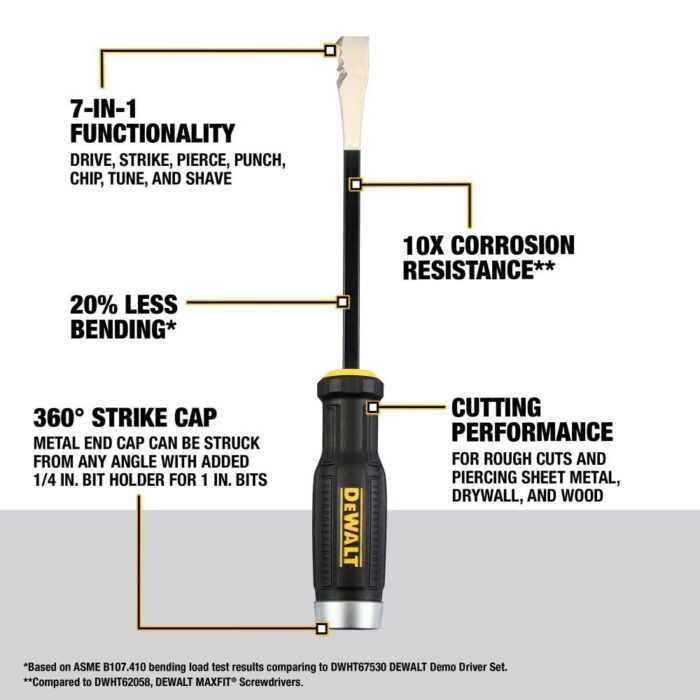 7-IN-1 FUNCTIONALITY
DRIVE, STRIKE, PIERCE, PUNCH, CHIP, TUNE, AND SHAVE

10X CORROSION RESISTANCE**

20% LESS BENDING*

360° STRIKE CAP
METAL END CAP CAN BE STRUCK FROM ANY ANGLE WITH ADDED 1/4 IN. BIT HOLDER FOR 1 IN. BITS

CUTTING PERFORMANCE
FOR ROUGH CUTS AND PIERCING SHEET METAL, DRYWALL, AND WOOD

DEWALT

*Based on ASME B107.410 bending load test results comparing to DWHT67530 DEWALT Demo Driver Set.
**Compared to DWHT62058, DEWALT MAXFIT® Screwdrivers.